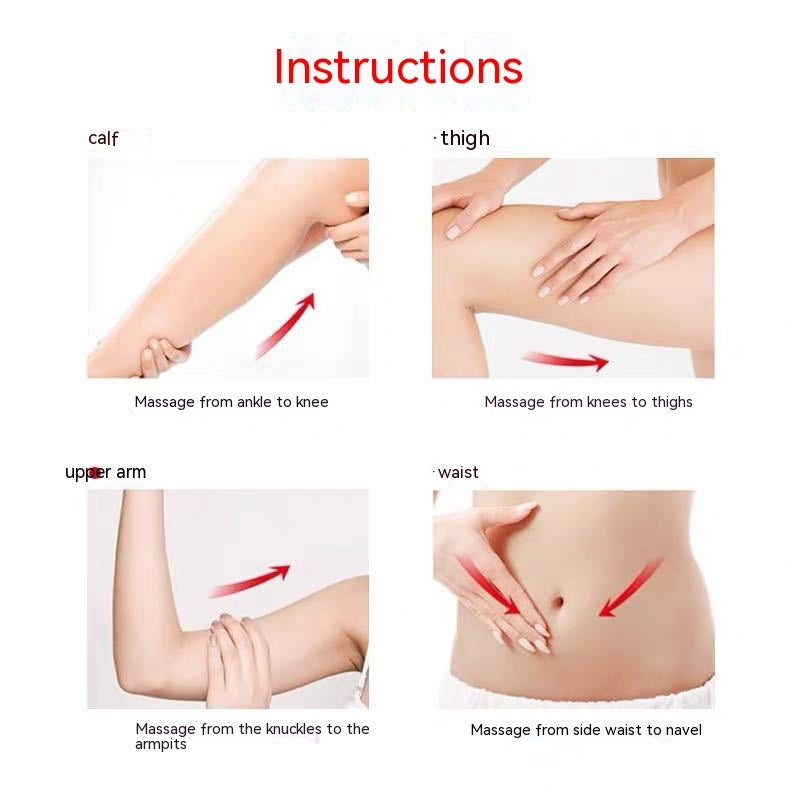 Instructions

calf

Massage from ankle to knee

thigh

Massage from knees to thighs

upper arm

Massage from the knuckles to the armpits

waist

Massage from side waist to navel